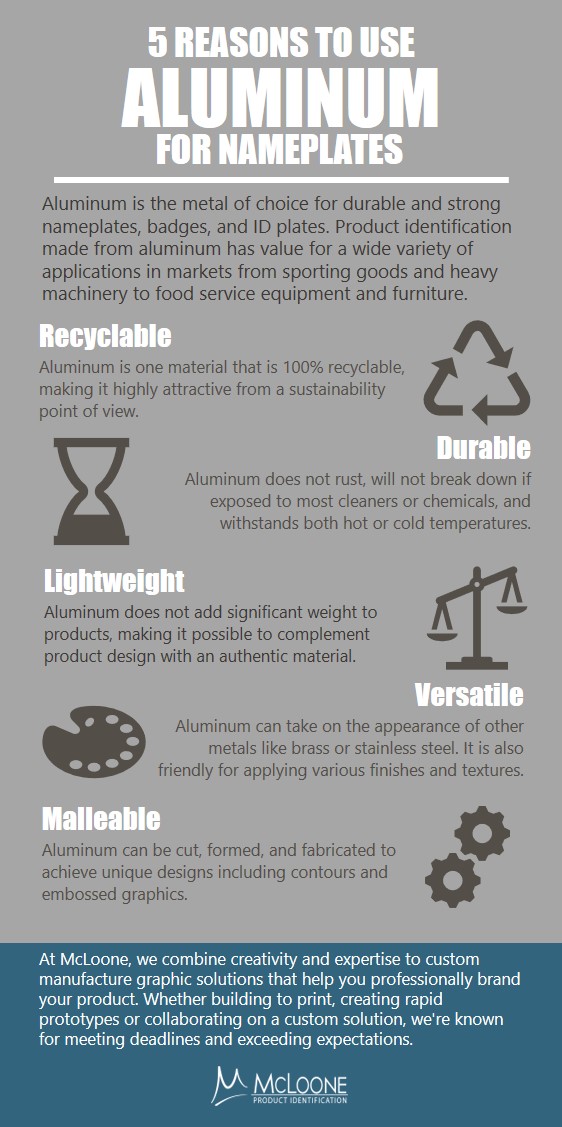 5 REASONS TO USE
ALUMINUM
FOR NAMEPLATES

Aluminum is the metal of choice for durable and strong nameplates, badges, and ID plates. Product identification made from aluminum has value for a wide variety of applications in markets from sporting goods and heavy machinery to food service equipment and furniture.

Recyclable
Aluminum is one material that is 100% recyclable, making it highly attractive from a sustainability point of view.

Durable
Aluminum does not rust, will not break down if exposed to most cleaners or chemicals, and withstands both hot or cold temperatures.

Lightweight
Aluminum does not add significant weight to products, making it possible to complement product design with an authentic material.

Versatile
Aluminum can take on the appearance of other metals like brass or stainless steel. It is also friendly for applying various finishes and textures.

Malleable
Aluminum can be cut, formed, and fabricated to achieve unique designs including contours and embossed graphics.

At McLoone, we combine creativity and expertise to custom manufacture graphic solutions that help you professionally brand your product. Whether building to print, creating rapid prototypes or collaborating on a custom solution, we're known for meeting deadlines and exceeding expectations.

McLOONE
PRODUCT IDENTIFICATION